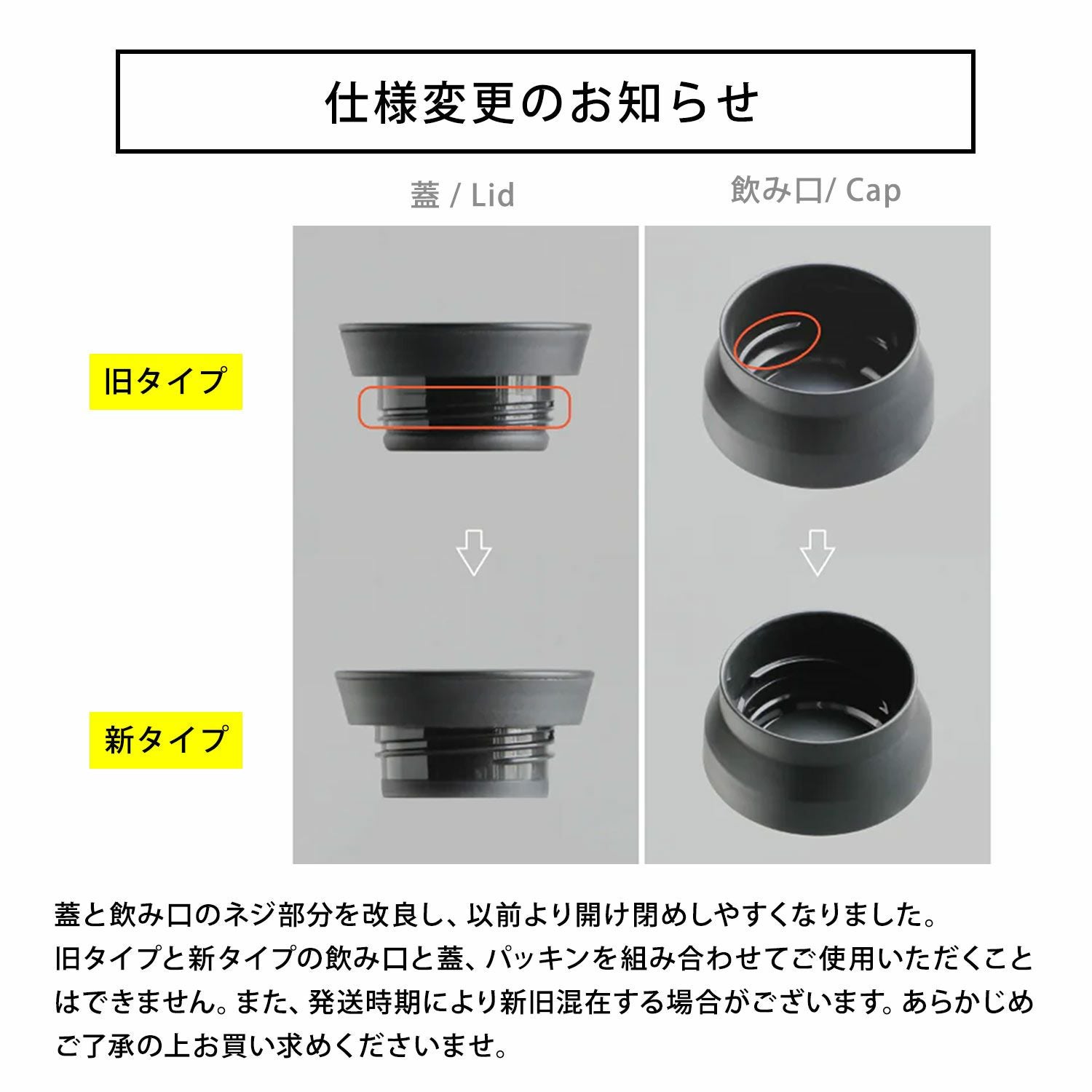 仕様変更のお知らせ

蓋 / Lid

飲み口/ Cap

旧タイプ

新タイプ

蓋と飲み口のネジ部分を改良し、以前より開け閉めしやすくなりました。
旧タイプと新タイプの飲み口と蓋、パッキンを組み合わせてご使用いただくことはできません。また、発送時期により新旧混在する場合がございます。あらかじめご了承の上お買い求めくださいませ。