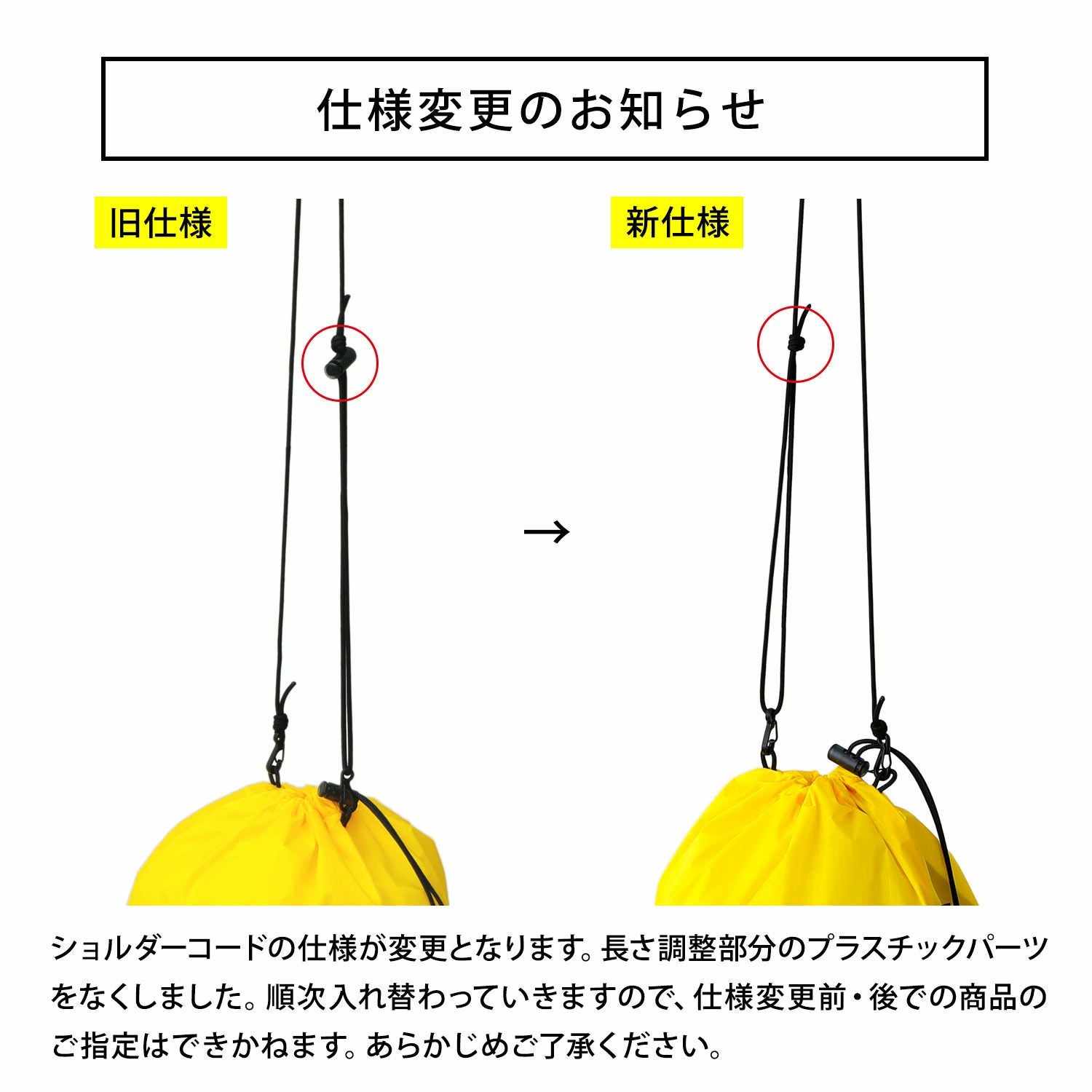 仕様変更のお知らせ

旧仕様

→

新仕様

ショルダーコードの仕様が変更となります。長さ調整部分のプラスチックパーツをなくしました。順次入れ替わっていきますので、仕様変更前・後での商品のご指定はできかねます。あらかじめご了承ください。